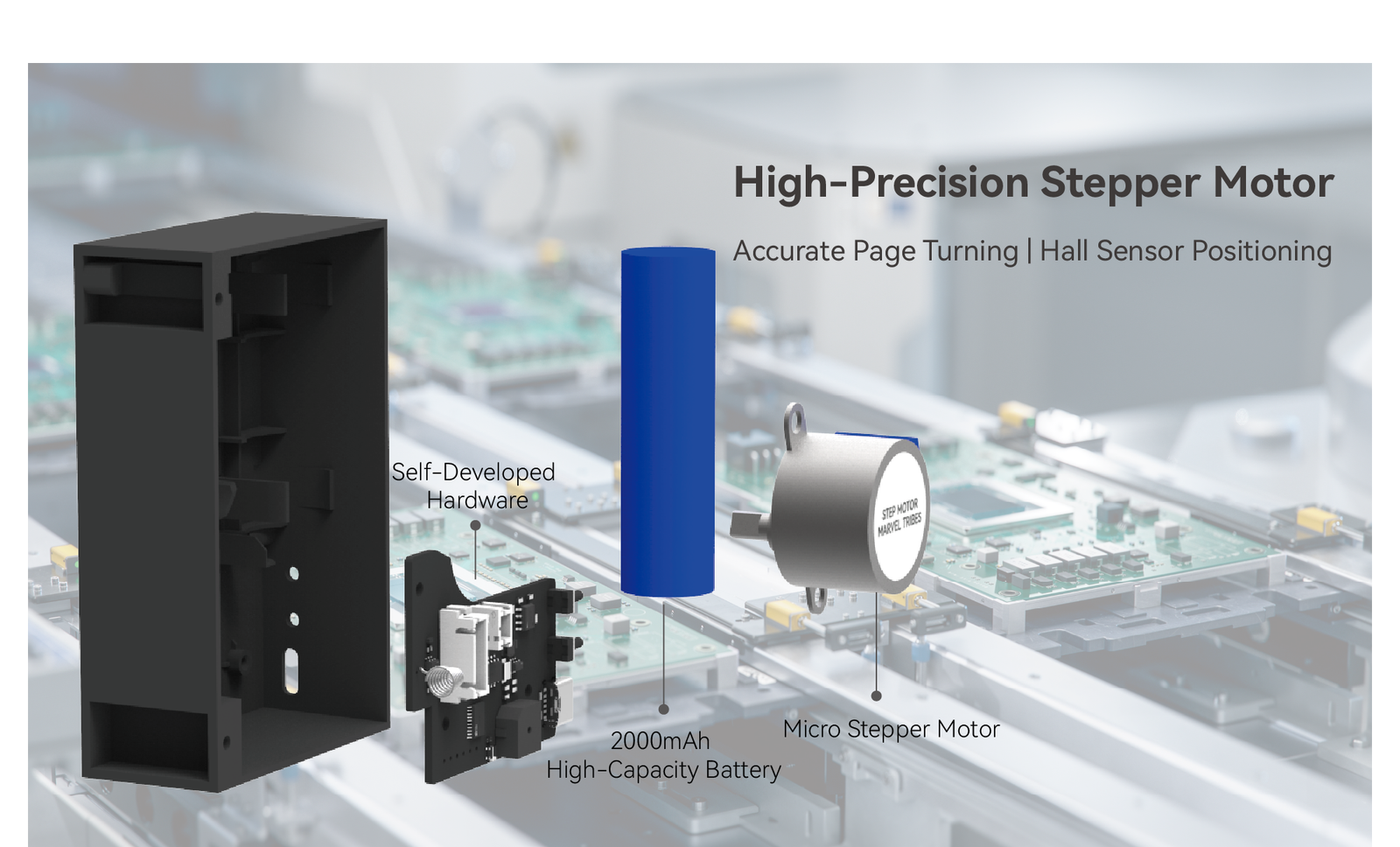 High-Precision Stepper Motor

Accurate Page Turning | Hall Sensor Positioning

Self-Developed Hardware

STEP MOTOR MARVEL TRIBES

2000mAh High-Capacity Battery

Micro Stepper Motor